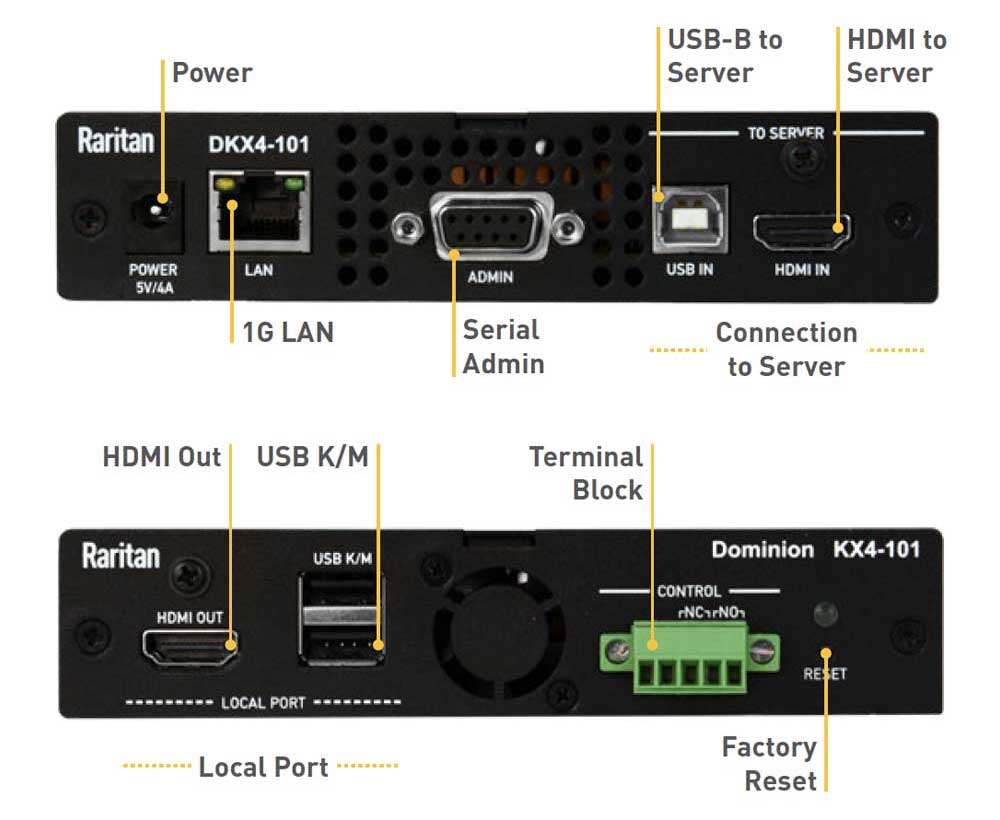 Power

USB-B to Server

HDMI to Server

Raritan

DKX4-101

TO SERVER

POWER 5V/4A

LAN

ADMIN

USB IN

HDMI IN

1G LAN

Serial Admin

Connection to Server

HDMI Out

USB K/M

Terminal Block

Raritan

Dominion KX4-101

USB K/M

HDMI OUT

CONTROL

NC NO

RESET

LOCAL PORT

Local Port

Factory Reset